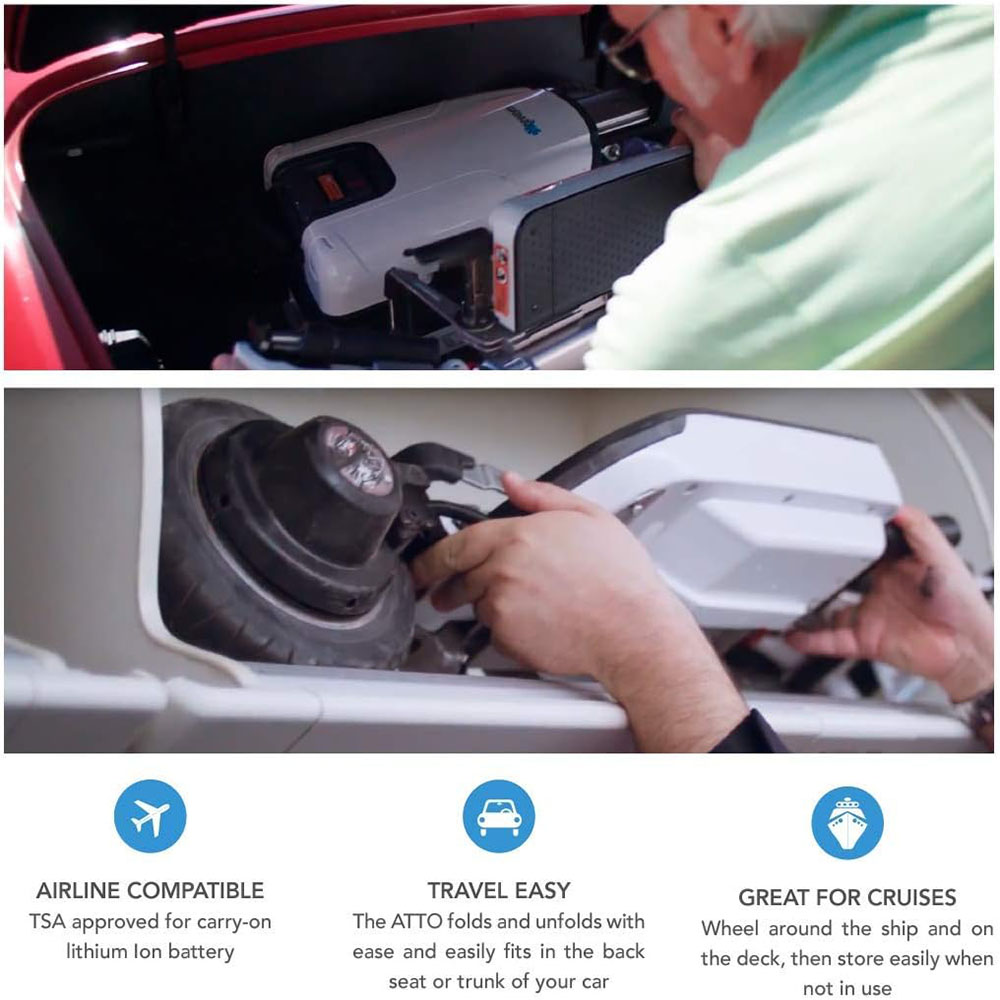 AIRLINE COMPATIBLE
TSA approved for carry-on lithium Ion battery

TRAVEL EASY
The ATTO folds and unfolds with ease and easily fits in the back seat or trunk of your car

GREAT FOR CRUISES
Wheel around the ship and on the deck, then store easily when not in use